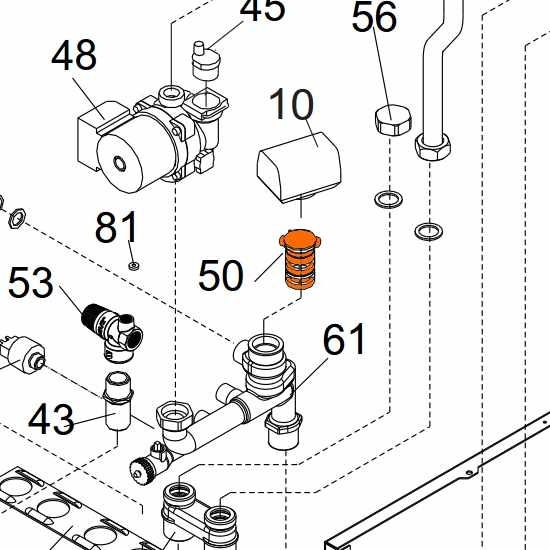 45
56
48
10
81
50
53
61
43