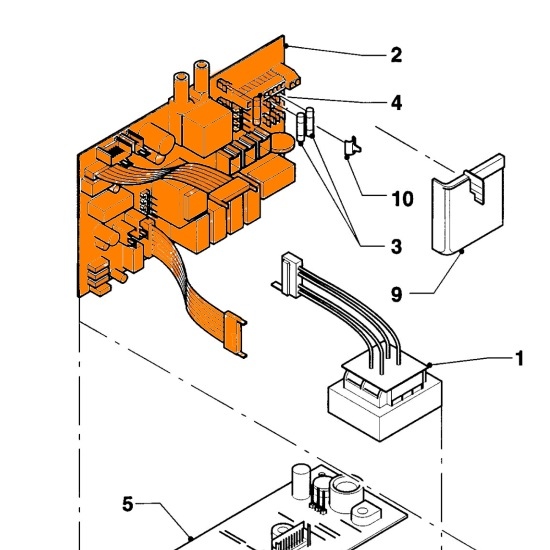 2
4
10
3
9
1
5