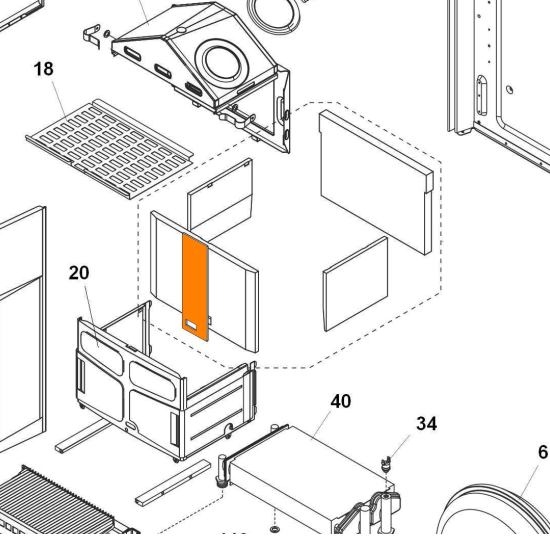 18

20

40

34

6