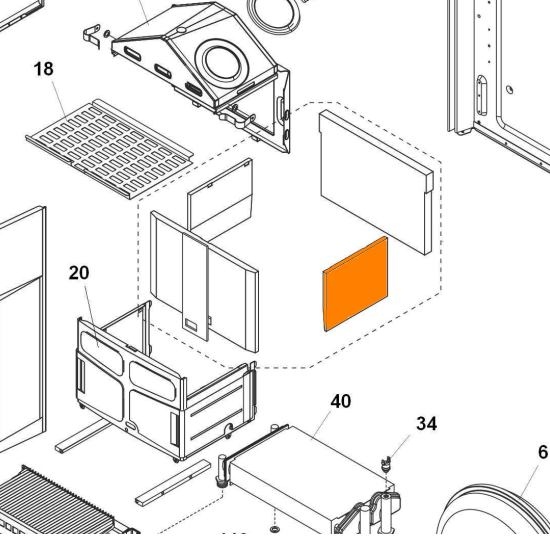 18

20

40

34

6