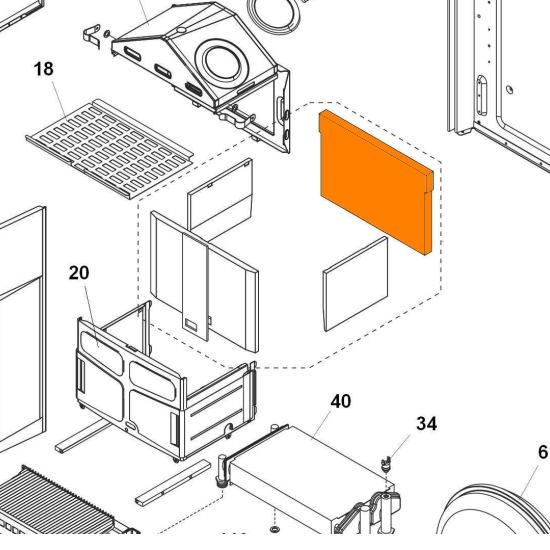 18

20

40

34

6