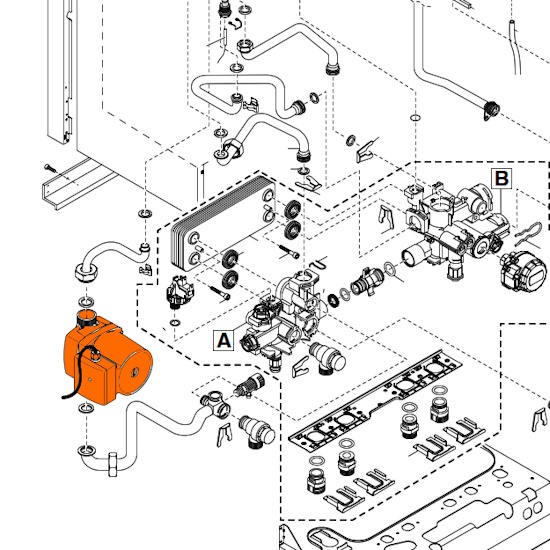 B

A