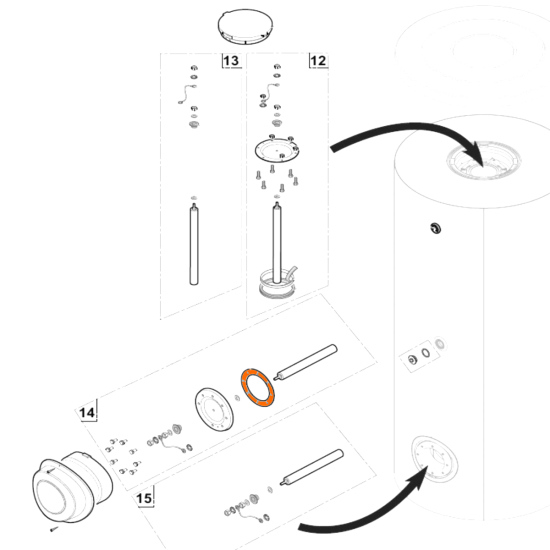 13
12
14
15