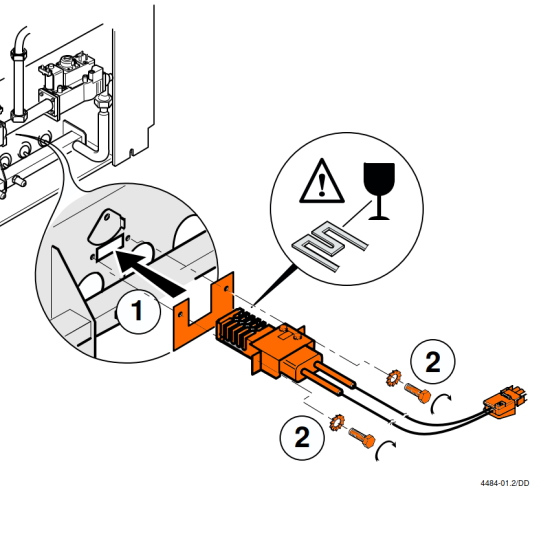 1

2

2

4484-01.2/DD