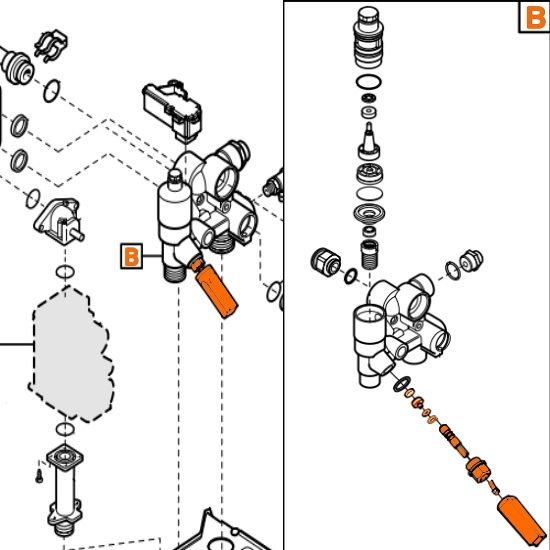 B

B