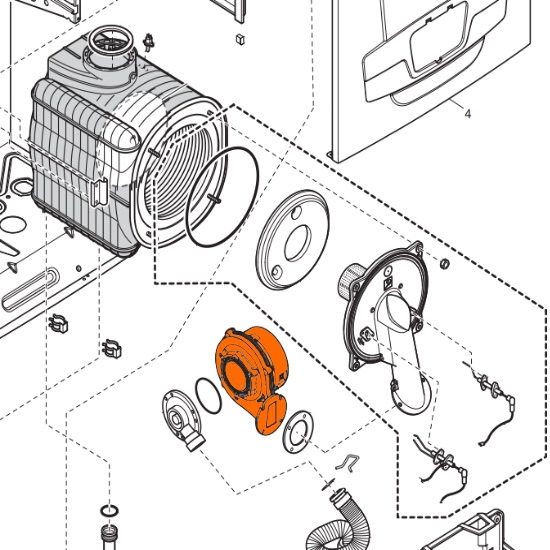 4