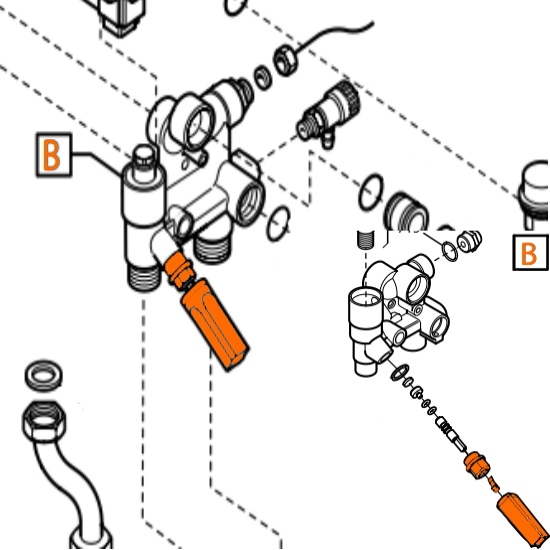 B

B