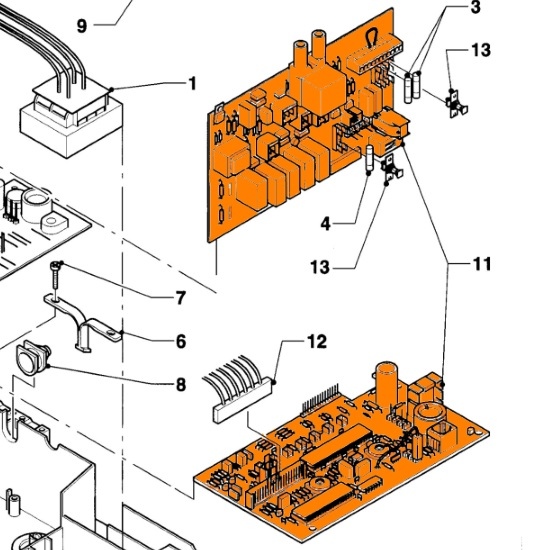 9
3
13
1
4
13
11
7
6
12
8