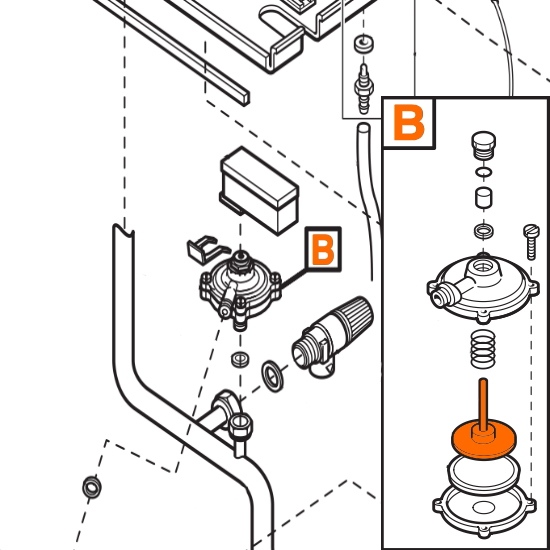 B

B