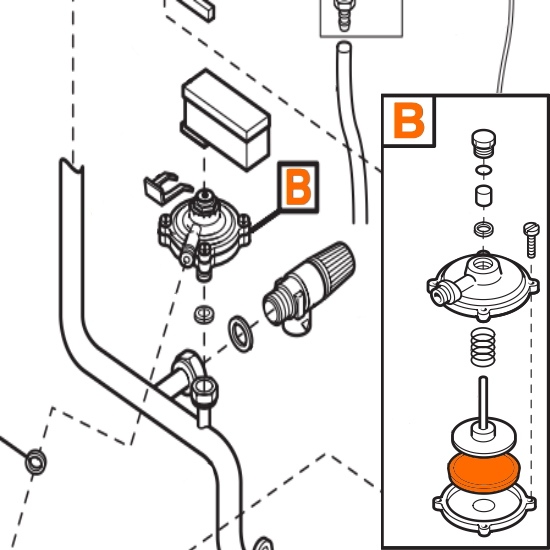 B

B