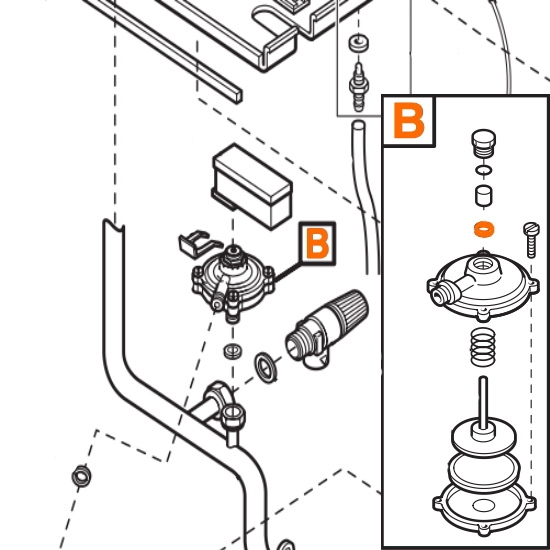 B

B