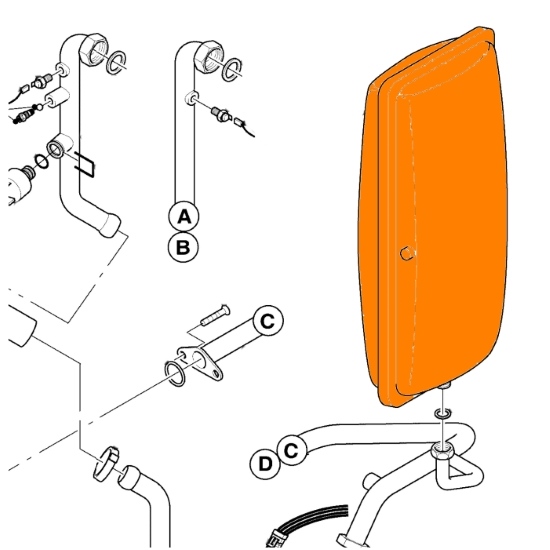 A
B
C
D
C