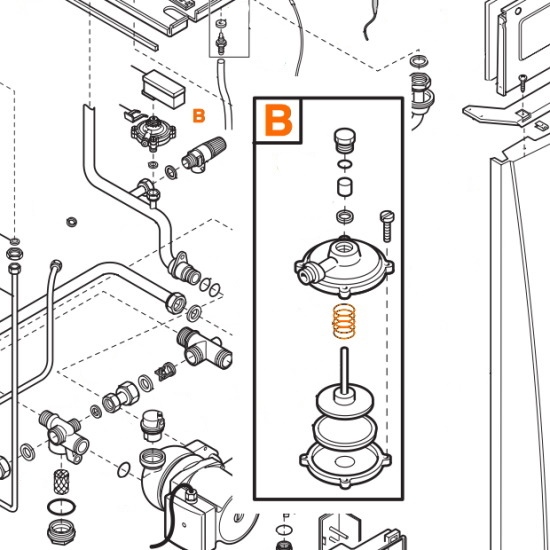 B

B