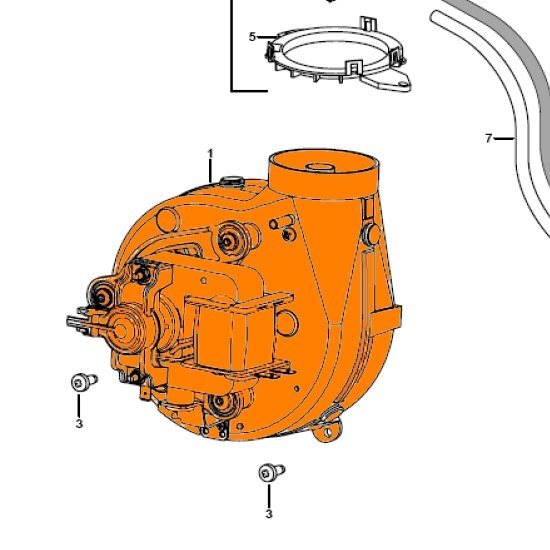 5
7
1
3
3