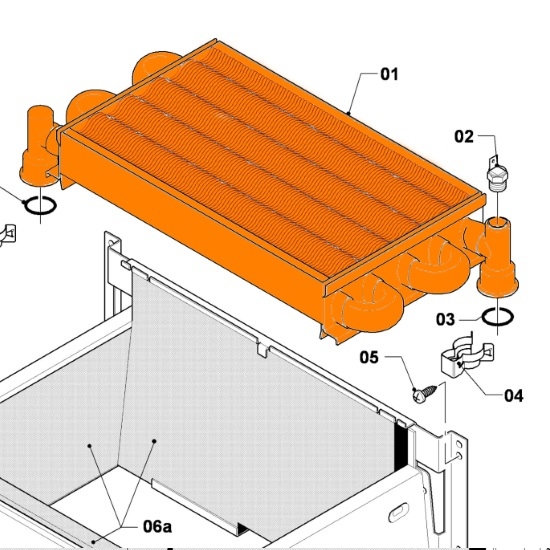 01
02
03
05
04
06a