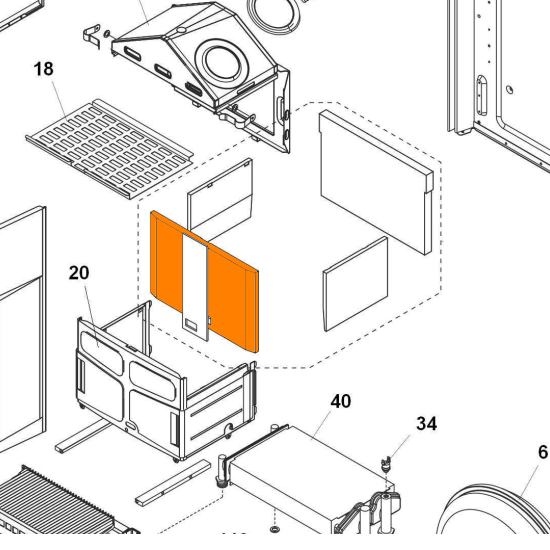 18

20

40

34

6