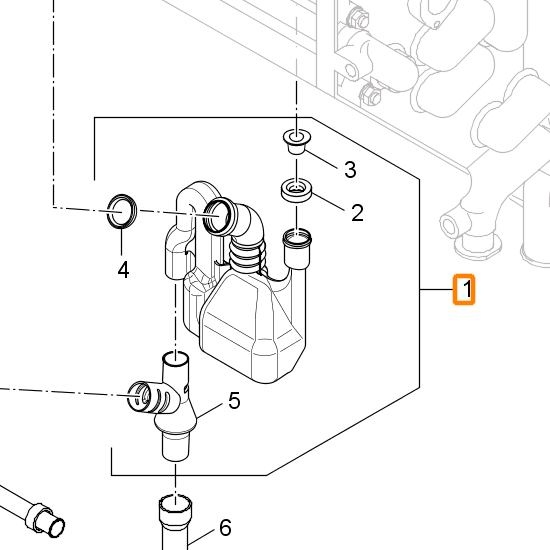 3
2
4
1
5
6